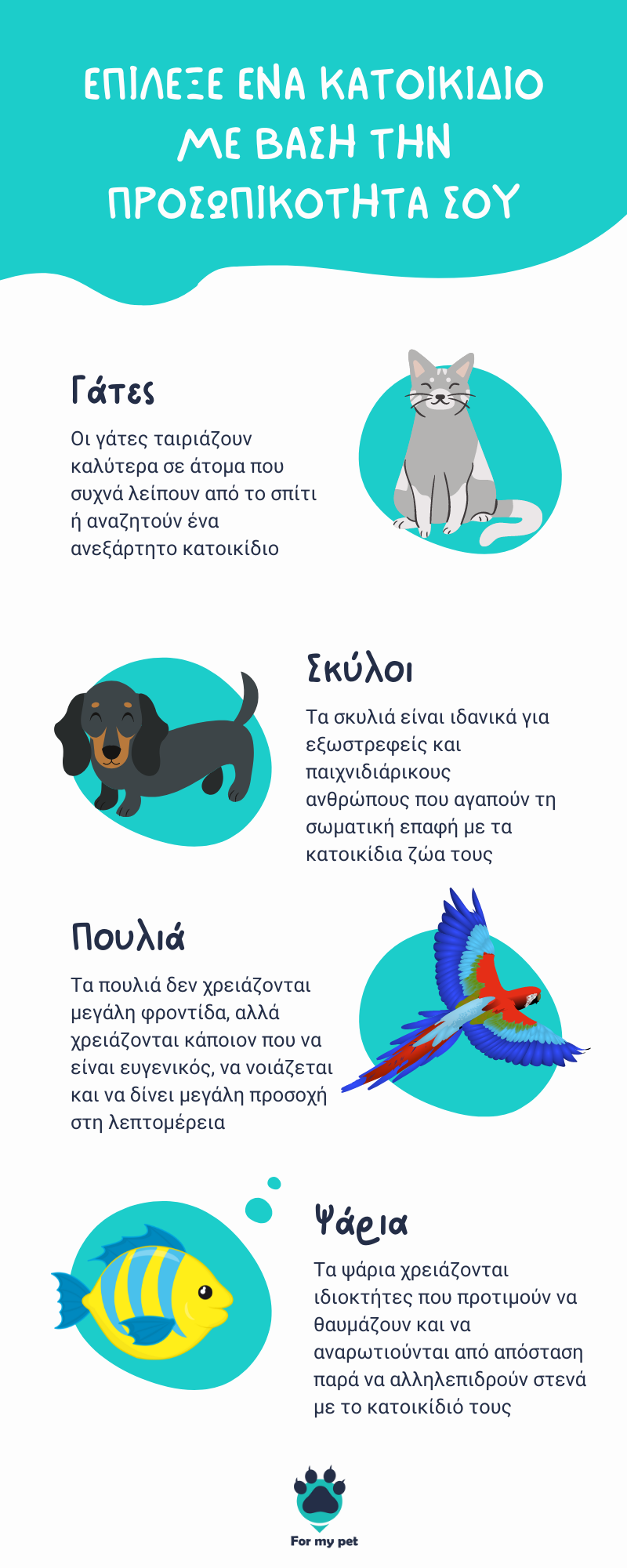 ΕΠΙΛΕΞΕ ΕΝΑ ΚΑΤΟΙΚΙΔΙΟ ΜΕ ΒΑΣΗ ΤΗΝ ΠΡΟΣΩΠΙΚΟΤΗΤΑ ΣΟΥ

Γάτες

Οι γάτες ταιριάζουν καλύτερα σε άτομα που συχνά λείπουν από το σπίτι ή αναζητούν ένα ανεξάρτητο κατοικίδιο

Σκύλοι

Τα σκυλιά είναι ιδανικά για εξωστρεφείς και παιχνιδιάρικους ανθρώπους που αγαπούν τη σωματική επαφή με τα κατοικίδια ζώα τους

Πουλιά

Τα πουλιά δεν χρειάζονται μεγάλη φροντίδα, αλλά χρειάζονται κάποιον που να είναι ευγενικός, να νοιάζεται και να δίνει μεγάλη προσοχή στη λεπτομέρεια

Ψάρια

Τα ψάρια χρειάζονται ιδιοκτήτες που προτιμούν να θαυμάζουν και να αναρωτιούνται από απόσταση παρά να αλληλεπιδρούν στενά με το κατοικίδιό τους

For my pet